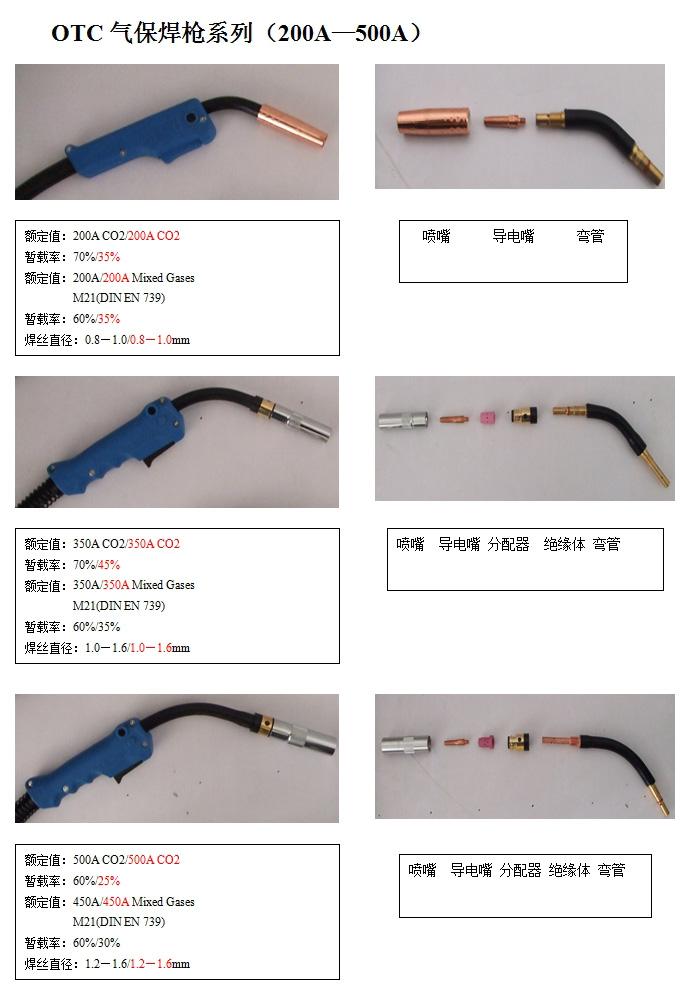 OTC 气保焊枪系列（200A—500A）

额定值：200A CO2/200A CO2
暂载率：70%/35%
额定值：200A/200A Mixed Gases M21(DIN EN 739)
暂载率：60%/35%
焊丝直径：0.8－1.0/0.8－1.0mm

喷嘴 导电嘴 弯管

额定值：350A CO2/350A CO2
暂载率：70%/45%
额定值：350A/350A Mixed Gases M21(DIN EN 739)
暂载率：60%/35%
焊丝直径：1.0－1.6/1.0－1.6mm

喷嘴 导电嘴 分配器 绝缘体 弯管

额定值：500A CO2/500A CO2
暂载率：60%/25%
额定值：450A/450A Mixed Gases M21(DIN EN 739)
暂载率：60%/30%
焊丝直径：1.2－1.6/1.2－1.6mm

喷嘴 导电嘴 分配器 绝缘体 弯管